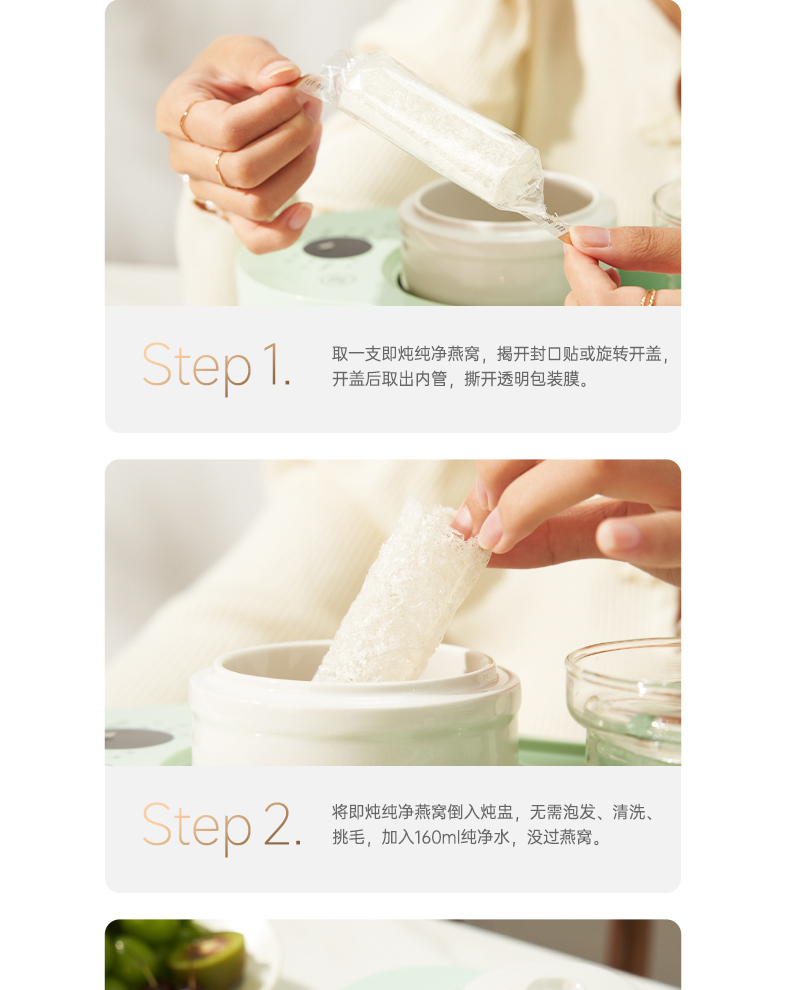 Step 1.

取一支即炖纯净燕窝，揭开封口贴或旋转开盖，开盖后取出内管，撕开透明包装膜。

Step 2.

将即炖纯净燕窝倒入炖盅，无需泡发、清洗、挑毛，加入160ml纯净水，没过燕窝。